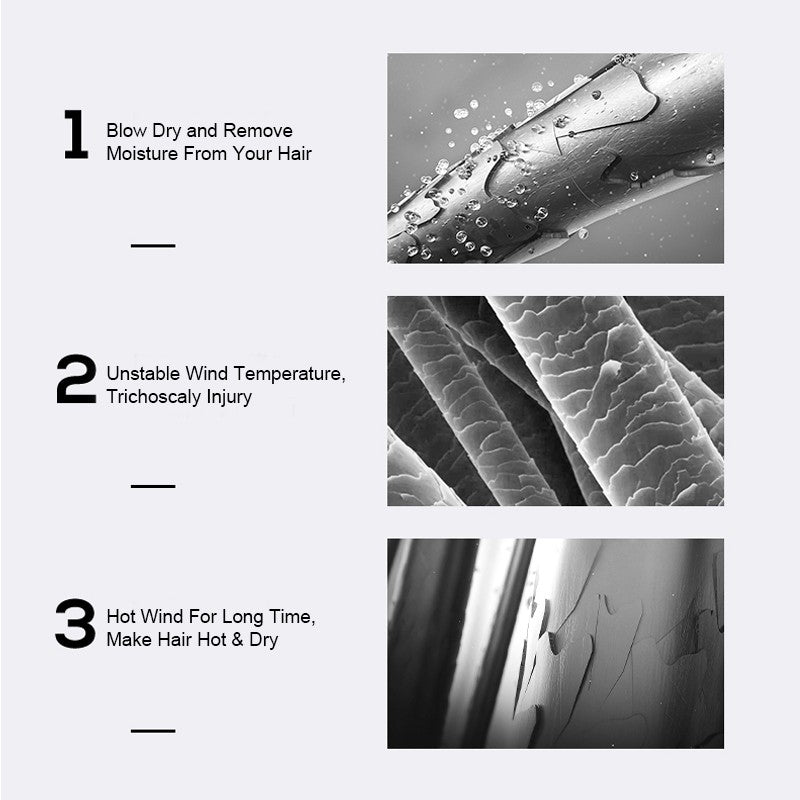 1 Blow Dry and Remove Moisture From Your Hair

2 Unstable Wind Temperature, Trichoscaly Injury

3 Hot Wind For Long Time, Make Hair Hot & Dry